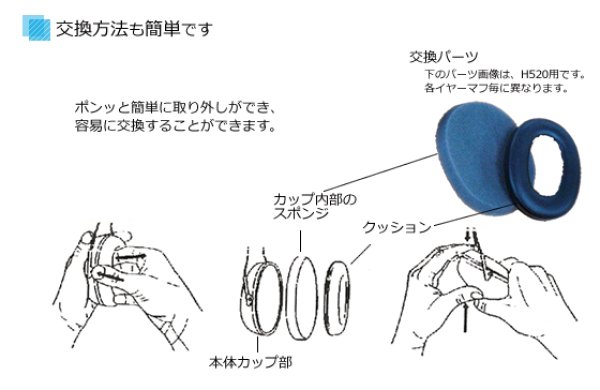 交換方法も簡単です

交換パーツ
下のパーツ画像は、H520用です。
各イヤーマフ毎に異なります。

ポンッと簡単に取り外しができ、
容易に交換することができます。

カップ内部の
スポンジ

クッション

本体カップ部